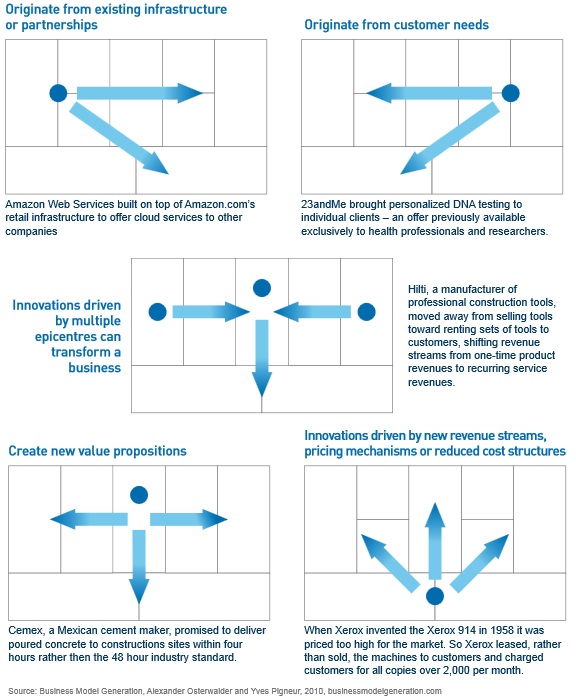 Originate from existing infrastructure or partnerships

Amazon Web Services built on top of Amazon.com's retail infrastructure to offer cloud services to other companies

Originate from customer needs

23andMe brought personalized DNA testing to individual clients – an offer previously available exclusively to health professionals and researchers.

Innovations driven by multiple epicentres can transform a business

Hilti, a manufacturer of professional construction tools, moved away from selling tools toward renting sets of tools to customers, shifting revenue streams from one-time product revenues to recurring service revenues.

Create new value propositions

Cemex, a Mexican cement maker, promised to deliver poured concrete to constructions sites within four hours rather then the 48 hour industry standard.

Innovations driven by new revenue streams, pricing mechanisms or reduced cost structures

When Xerox invented the Xerox 914 in 1958 it was priced too high for the market. So Xerox leased, rather than sold, the machines to customers and charged customers for all copies over 2,000 per month.

Source: Business Model Generation, Alexander Osterwalder and Yves Pigneur, 2010, businessmodelgeneration.com