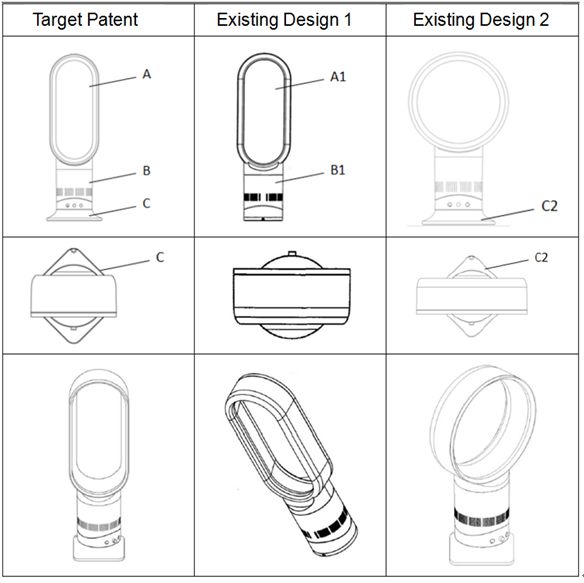 | Target Patent | Existing Design 1 | Existing Design 2 |
|---|---|---|
| A B C | A1 B1 | C2 |
| C | | C2 |
| | | |